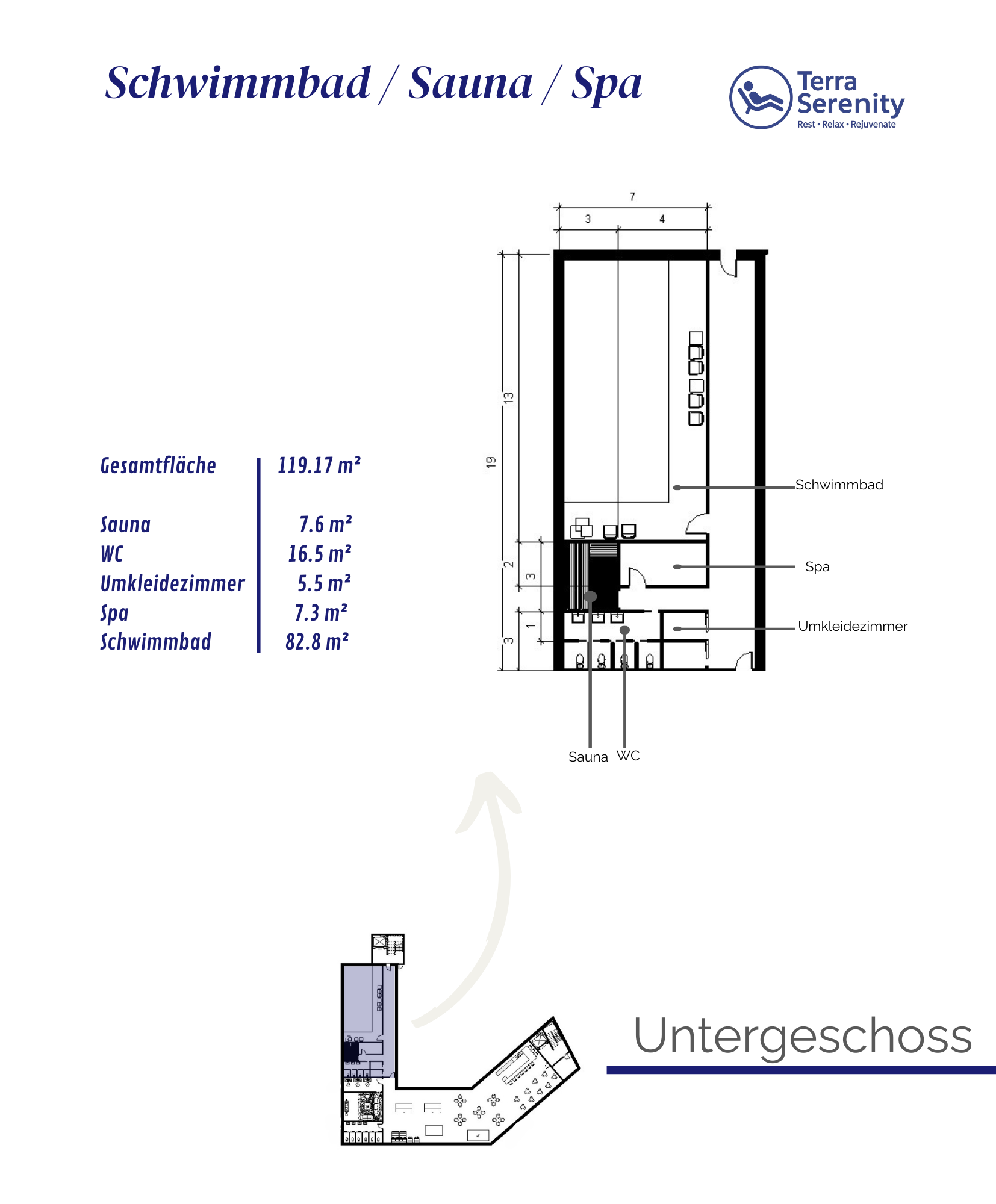 Schwimmbad / Sauna / Spa

Terra Serenity
Rest • Relax • Rejuvenate

| Gesamtfläche | 119.17 m² |
|---|---|
| Sauna | 7.6 m² |
| WC | 16.5 m² |
| Umkleidezimmer | 5.5 m² |
| Spa | 7.3 m² |
| Schwimmbad | 82.8 m² |

7
3
4
13
19
2
3
1
3

Schwimmbad
Spa
Umkleidezimmer
Sauna
WC

Untergeschoss